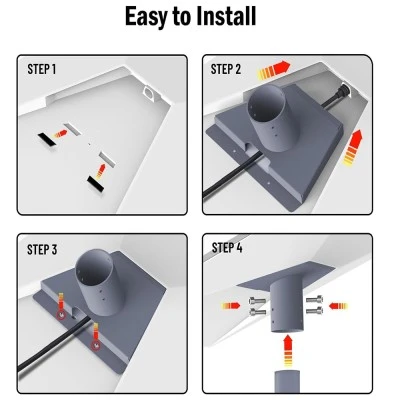 Easy to Install

STEP 1

STEP 2

STEP 3

STEP 4