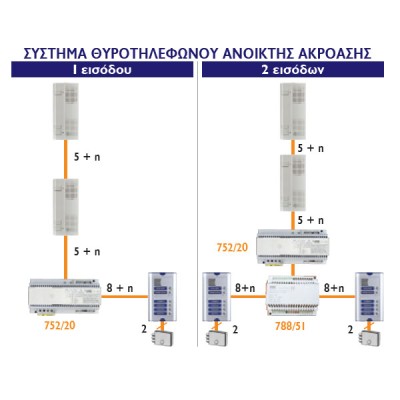 ΣΥΣΤΗΜΑ ΘΥΡΟΤΗΛΕΦΩΝΟΥ ΑΝΟΙΚΤΗΣ ΑΚΡΟΑΣΗΣ

1 εισόδου

5 + n

5 + n

8 + n

752/20

2

2 εισόδων

5 + n

5 + n

752/20

8+n

8+n

788/51

2

2